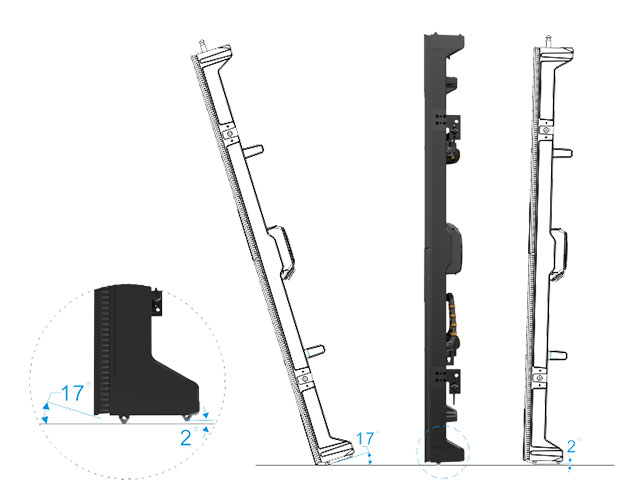 17°
2°
17°
2°